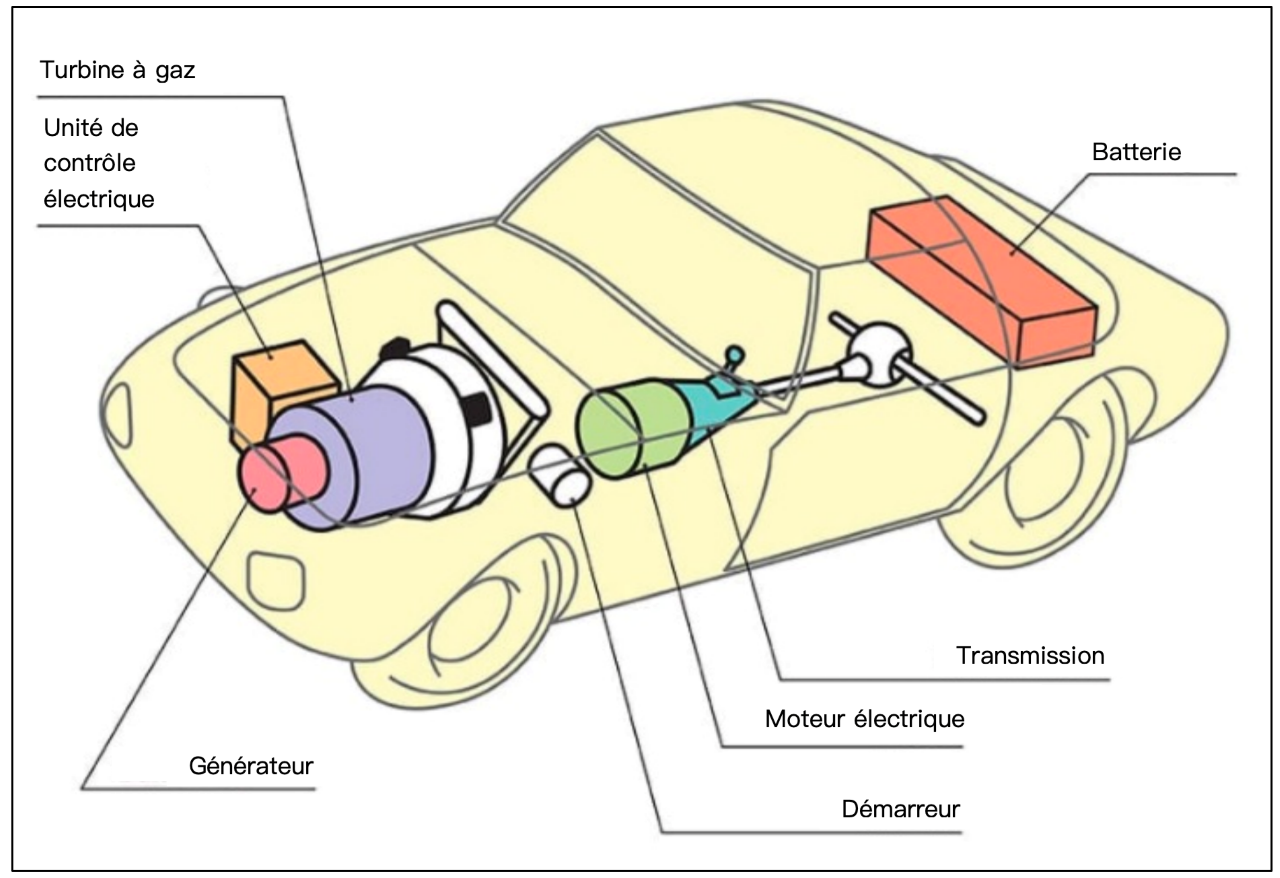 Turbine à gaz

Unité de contrôle électrique

Batterie

Transmission

Moteur électrique

Générateur

Démarreur