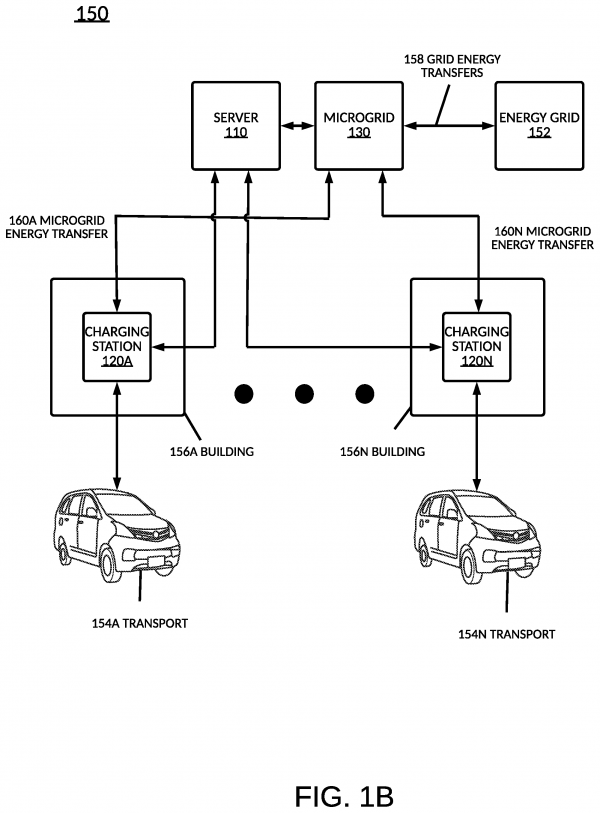 150

158 GRID ENERGY TRANSFERS

SERVER 110

MICROGRID 130

ENERGY GRID 152

160A MICROGRID ENERGY TRANSFER

160N MICROGRID ENERGY TRANSFER

CHARGING STATION 120A

CHARGING STATION 120N

156A BUILDING

156N BUILDING

154A TRANSPORT

154N TRANSPORT

FIG. 1B