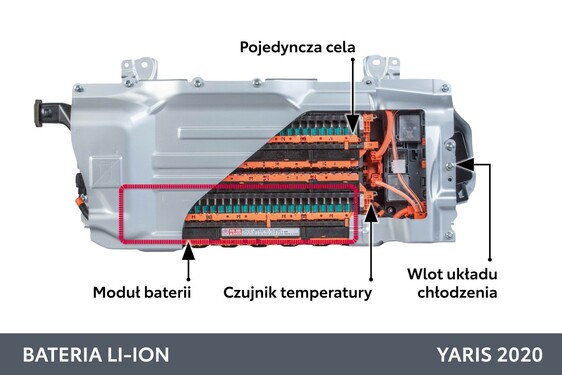 Pojedyncza cela

Moduł baterii

Czujnik temperatury

Wlot układu chłodzenia

BATERIA LI-ION

YARIS 2020