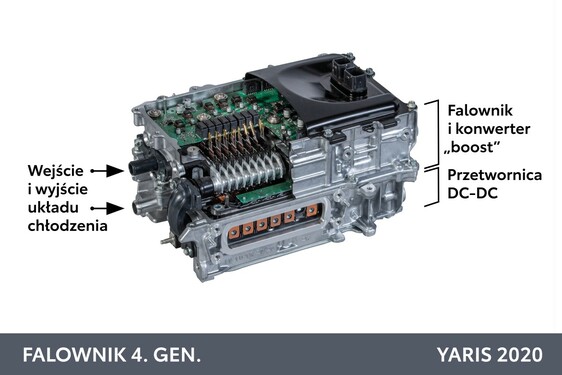 Wejście i wyjście układu chłodzenia

Falownik i konwerter „boost”

Przetwornica DC-DC

FALOWNIK 4. GEN.

YARIS 2020